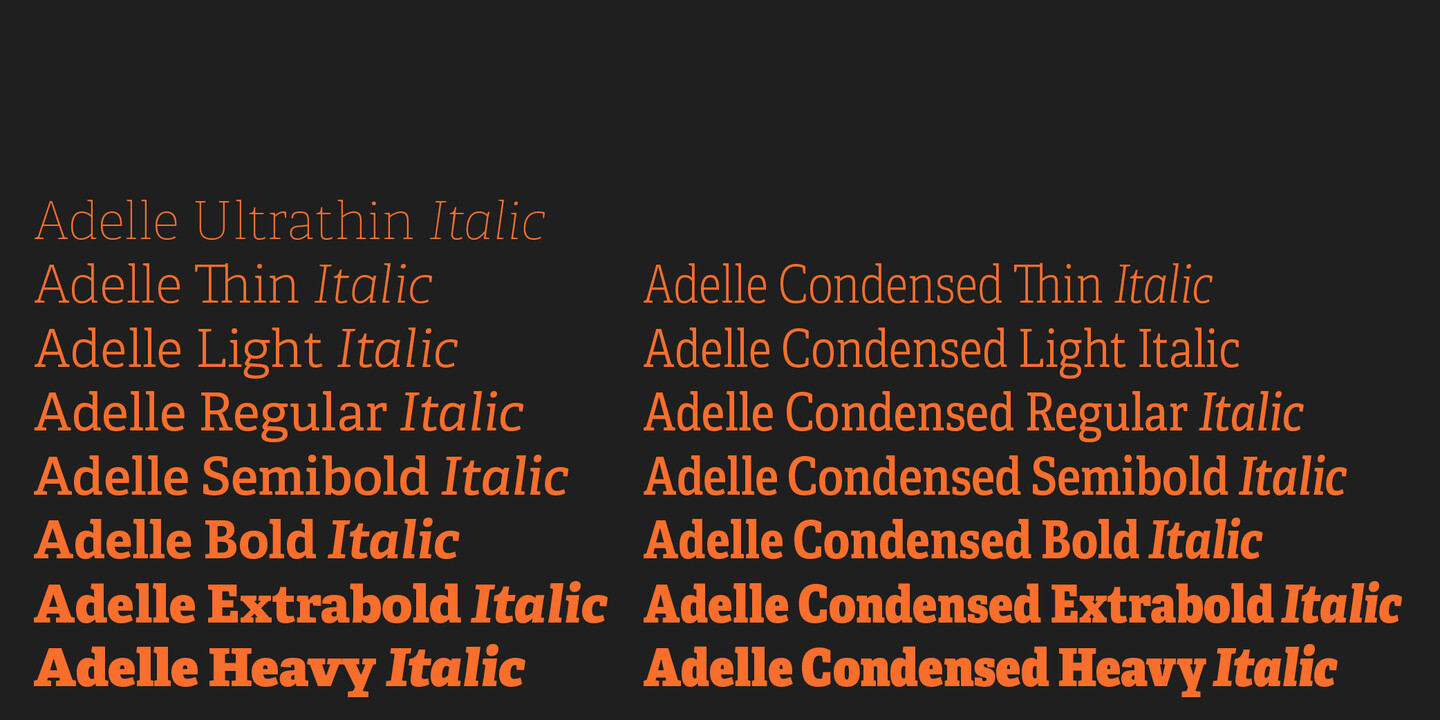 Adelle Ultrathin Italic
Adelle Thin Italic
Adelle Light Italic
Adelle Regular Italic
Adelle Semibold Italic
Adelle Bold Italic
Adelle Extrabold Italic
Adelle Heavy Italic

Adelle Condensed Thin Italic
Adelle Condensed Light Italic
Adelle Condensed Regular Italic
Adelle Condensed Semibold Italic
Adelle Condensed Bold Italic
Adelle Condensed Extrabold Italic
Adelle Condensed Heavy Italic